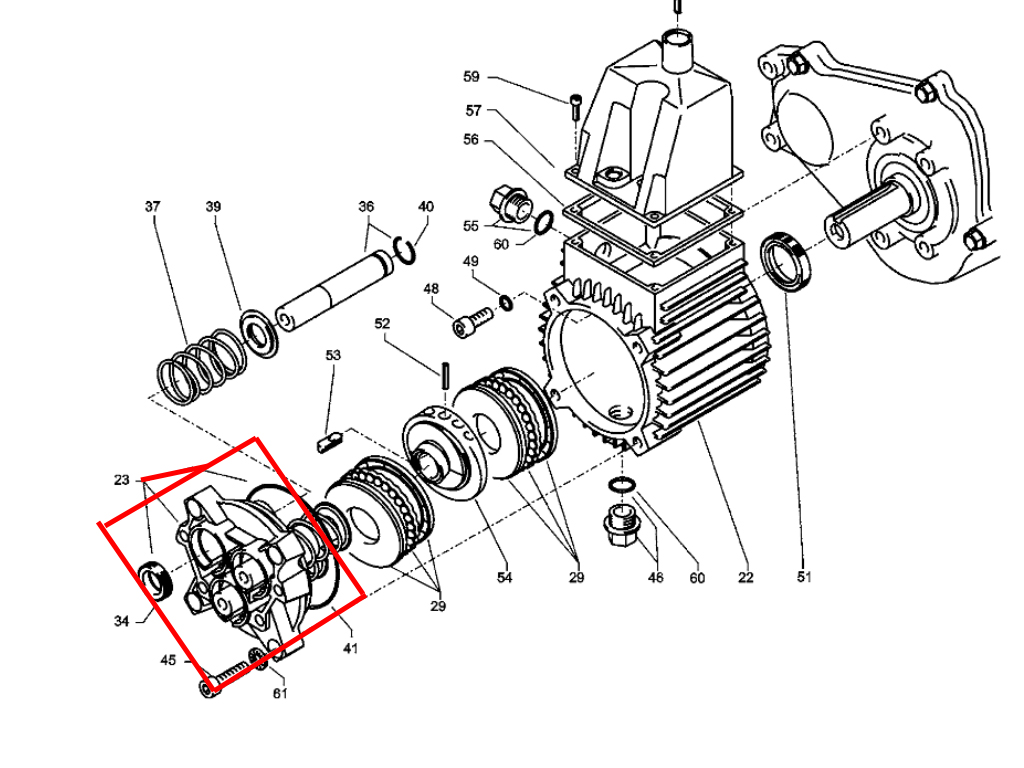 59
57
56
37
39
36
40
55
60
49
48
52
53
23
34
45
61
41
29
54
29
46
60
22
51